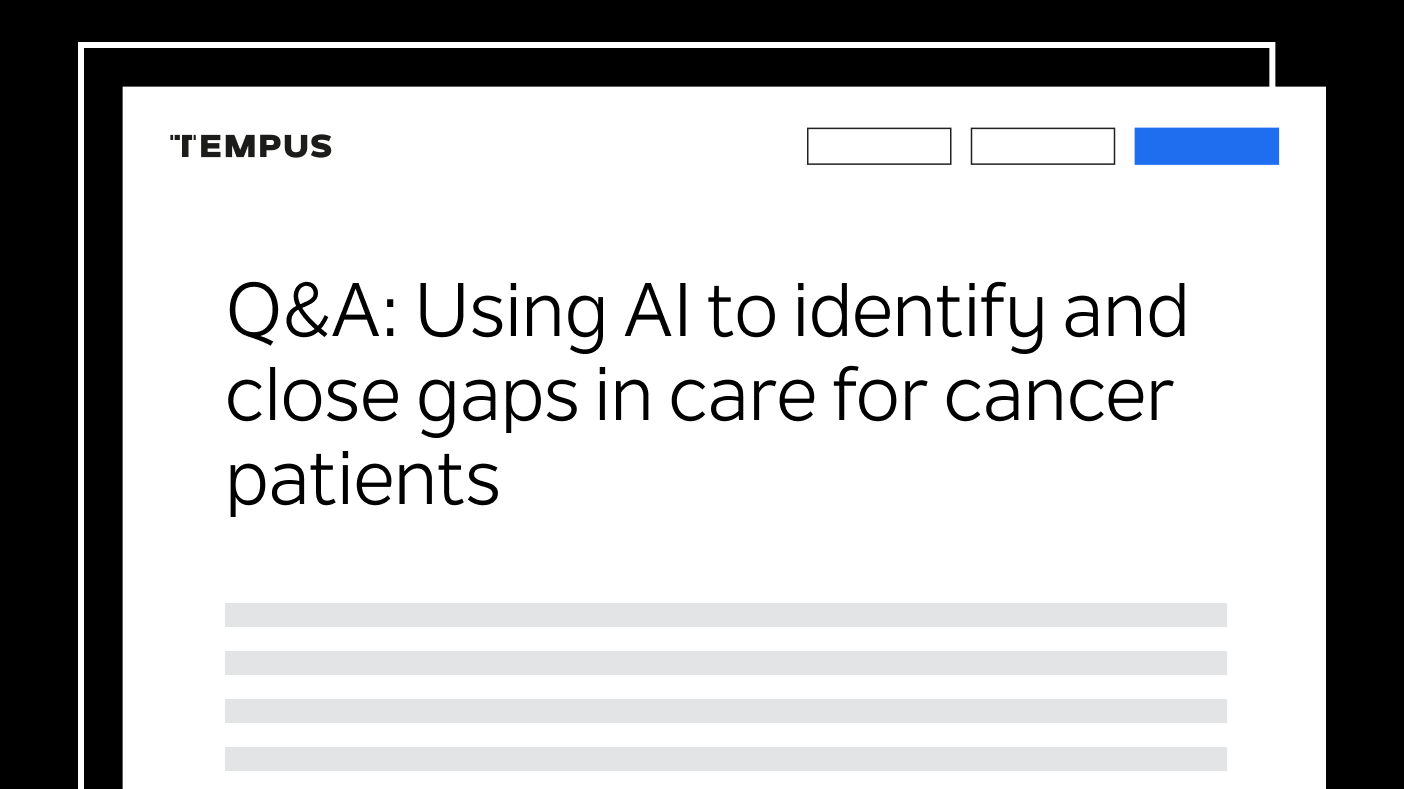 TEMPUS

Q&A: Using AI to identify and close gaps in care for cancer patients